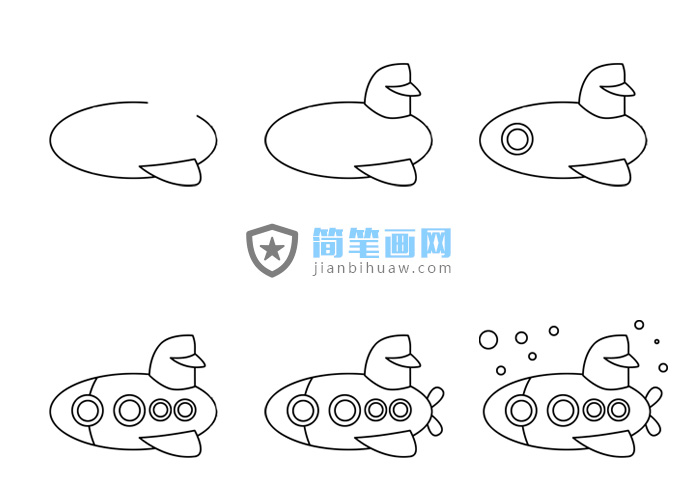 简笔画网
jianbihuaw.com