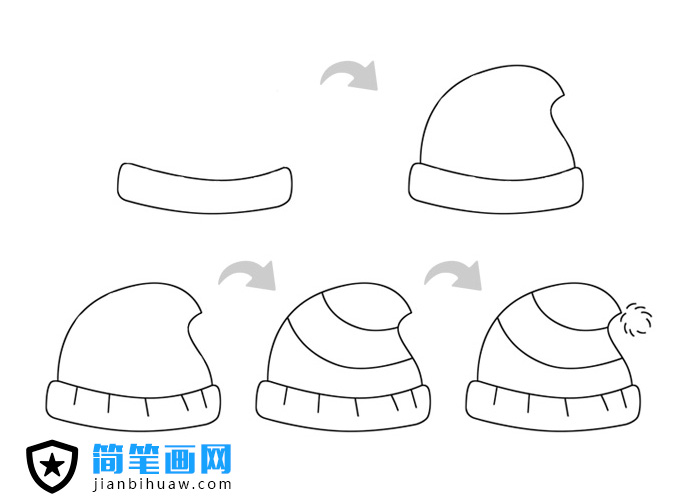 简笔画网
jianbihuaw.com